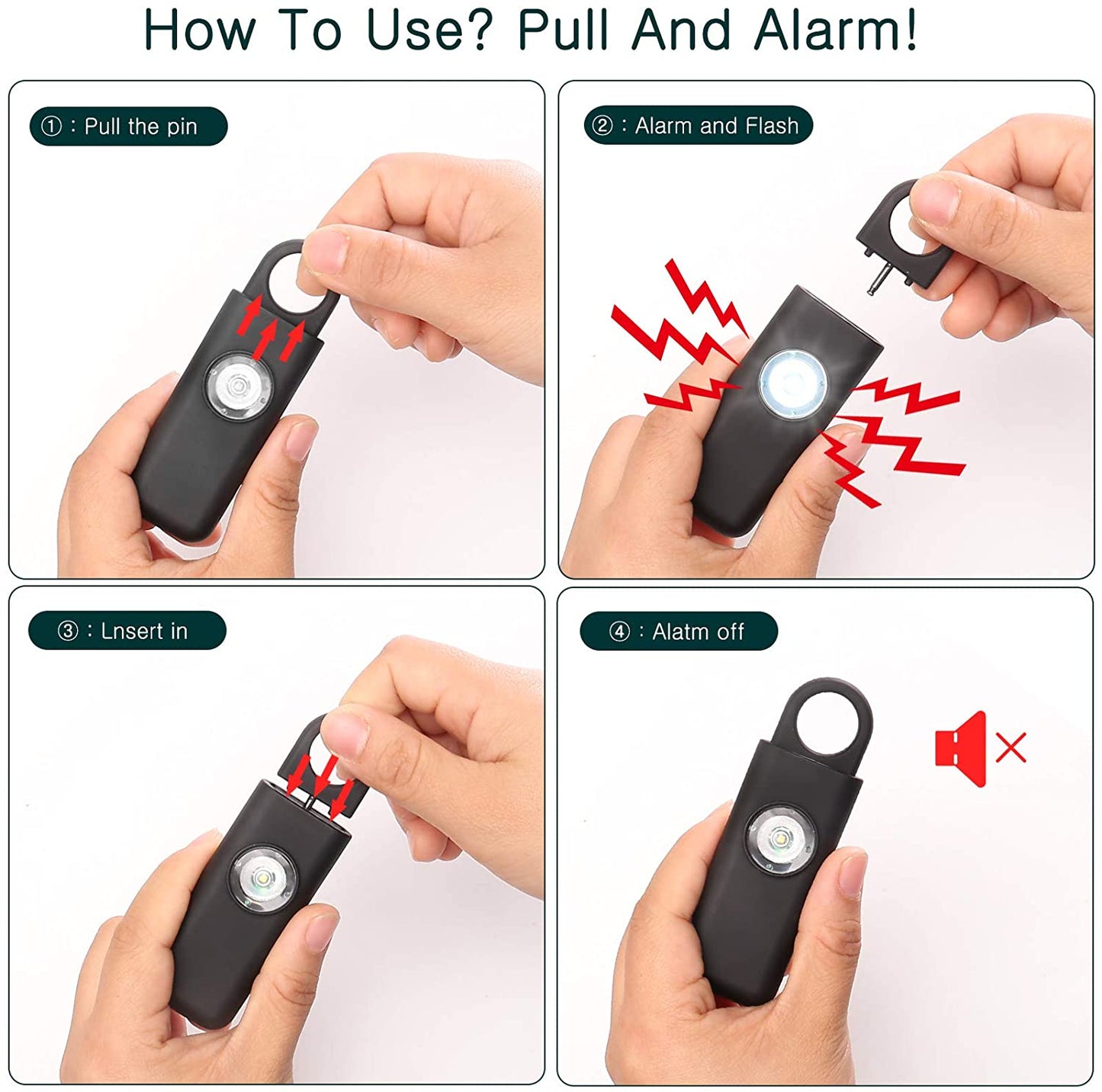 How To Use? Pull And Alarm!

① : Pull the pin

② : Alarm and Flash

③ : Lnsert in

④ : Alatm off